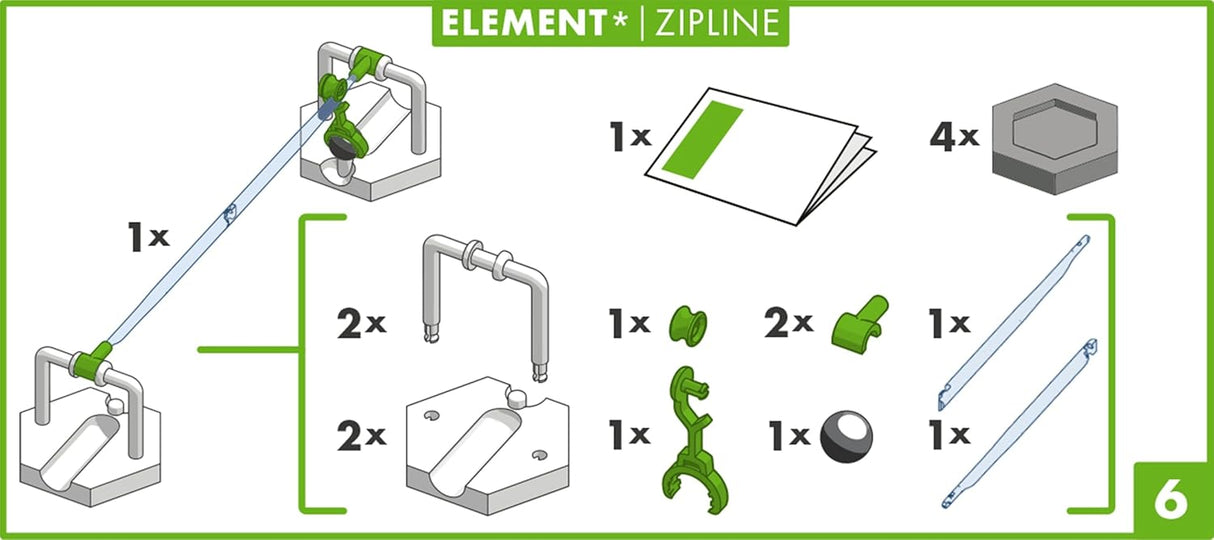 ELEMENT* | ZIPLINE

1x

1x

4x

2x

1x

2x

1x

2x

1x

1x

1x

6